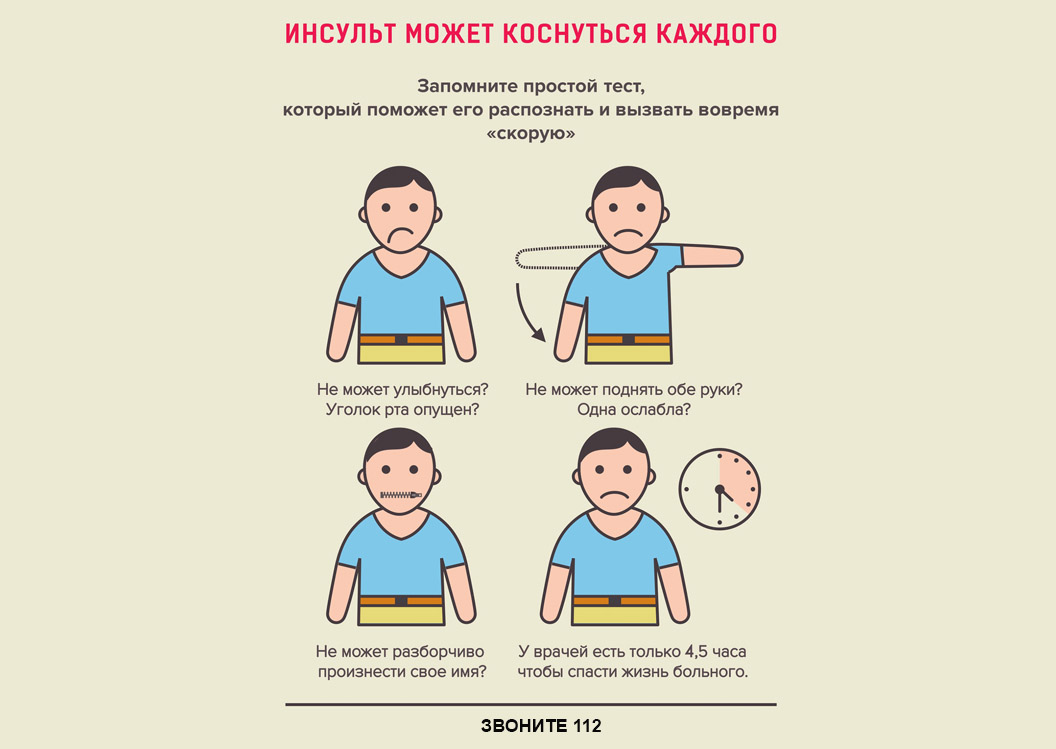 ИНСУЛЬТ МОЖЕТ КОСНУТЬСЯ КАЖДОГО

Запомните простой тест, который поможет его распознать и вызвать вовремя «скорую»

Не может улыбнуться? Уголок рта опущен?

Не может поднять обе руки? Одна ослабла?

Не может разборчиво произнести свое имя?

У врачей есть только 4,5 часа чтобы спасти жизнь больного.

ЗВОНИТЕ 112